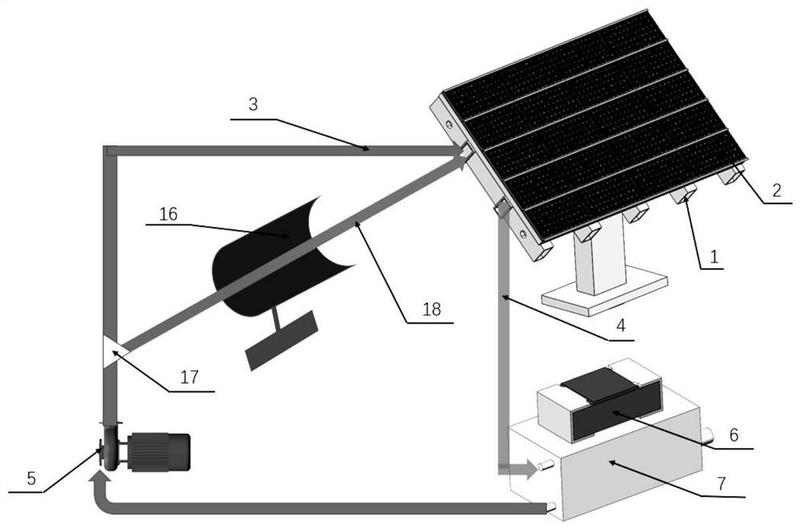 3
2
16
1
18
4
17
6
5
7